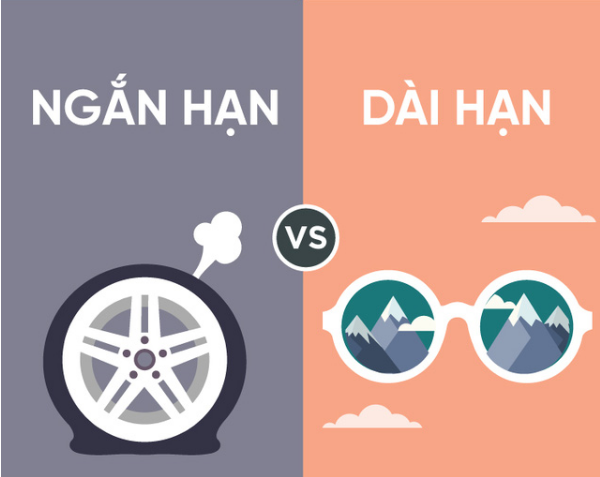 NGẮN HẠN

VS

DÀI HẠN